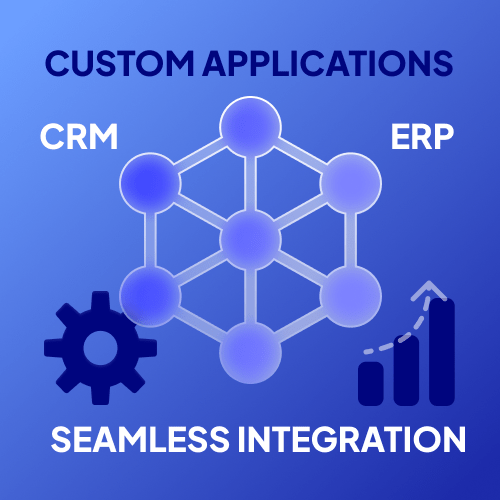 CUSTOM APPLICATIONS

CRM

ERP

SEAMLESS INTEGRATION